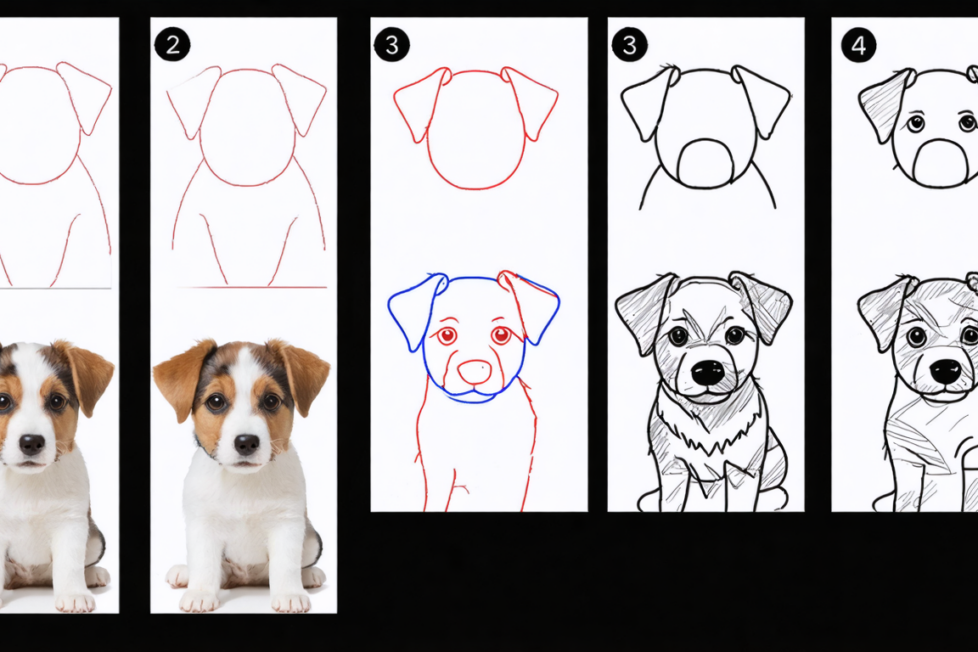 2

3

3

4